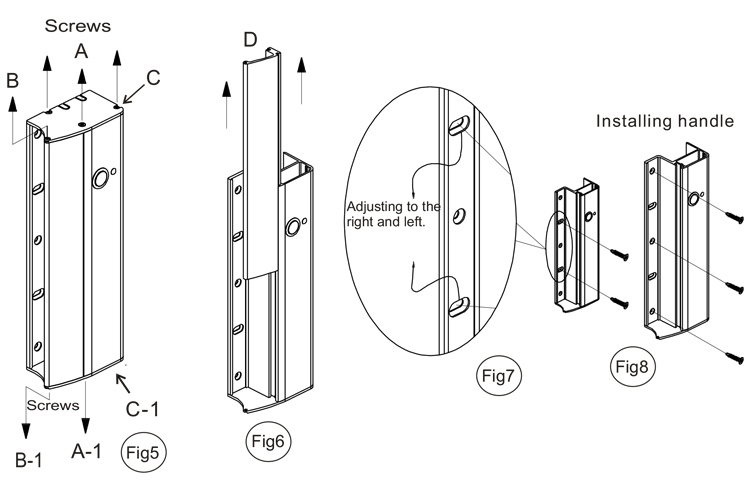 Screws

A

B

C

Screws

C-1

B-1

A-1

Fig5

D

Fig6

Adjusting to the right and left.

Fig7

Installing handle

Fig8