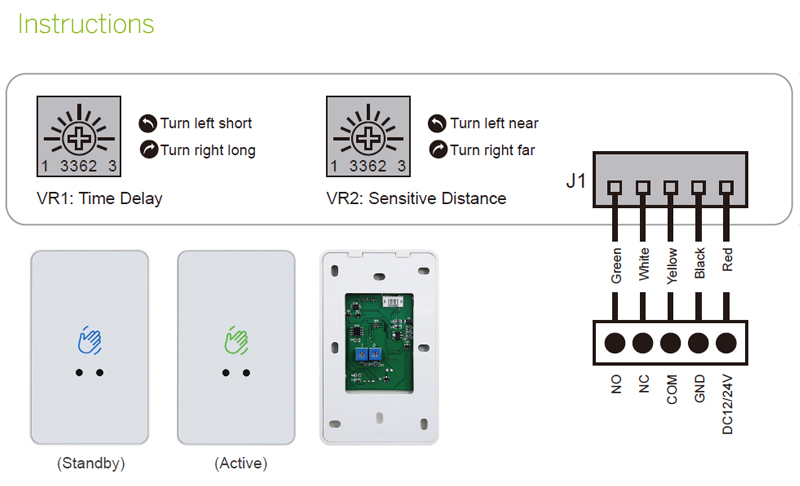 Instructions

1 3362 3
Turn left short
Turn right long
VR1: Time Delay

1 3362 3
Turn left near
Turn right far
VR2: Sensitive Distance

J1
Green White Yellow Black Red
NO NC COM GND DC12/24V

(Standby)
(Active)